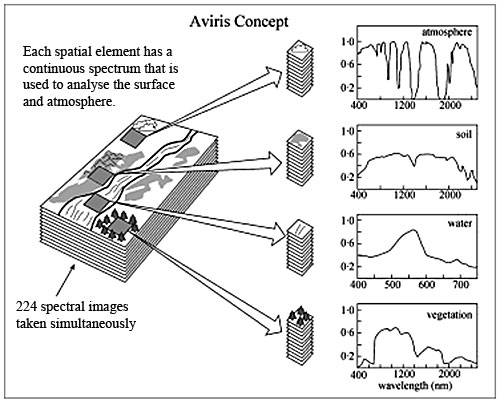 Aviris Concept

Each spatial element has a continuous spectrum that is used to analyse the surface and atmosphere.

224 spectral images taken simultaneously

atmosphere
1·0
0·6
0·2
400
1200
2000

soil
1·0
0·6
0·2
400
1200
2000

water
1·0
0·6
0·2
400
500
600
700

vegetation
1·0
0·6
0·2
400
1200
2000
wavelength (nm)