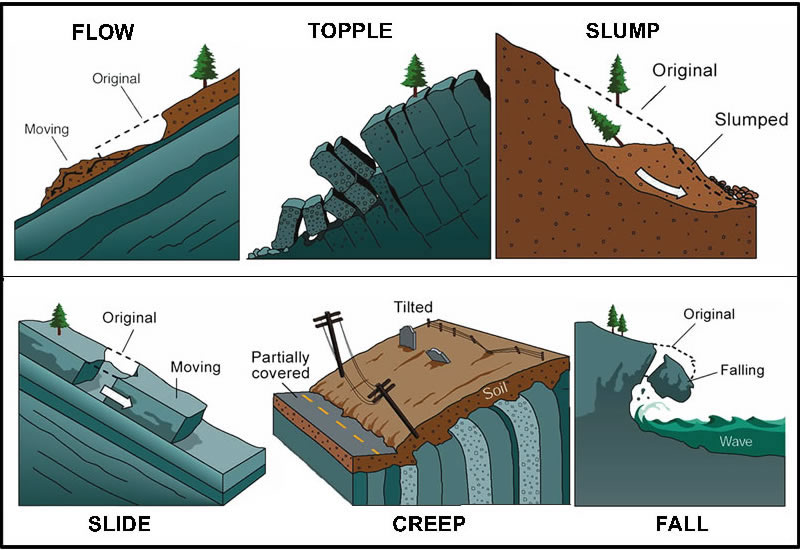 FLOW

Original

Moving

TOPPLE

SLUMP

Original

Slumped

Original

Moving

SLIDE

Tilted

Partially covered

Soil

CREEP

Original

Falling

Wave

FALL