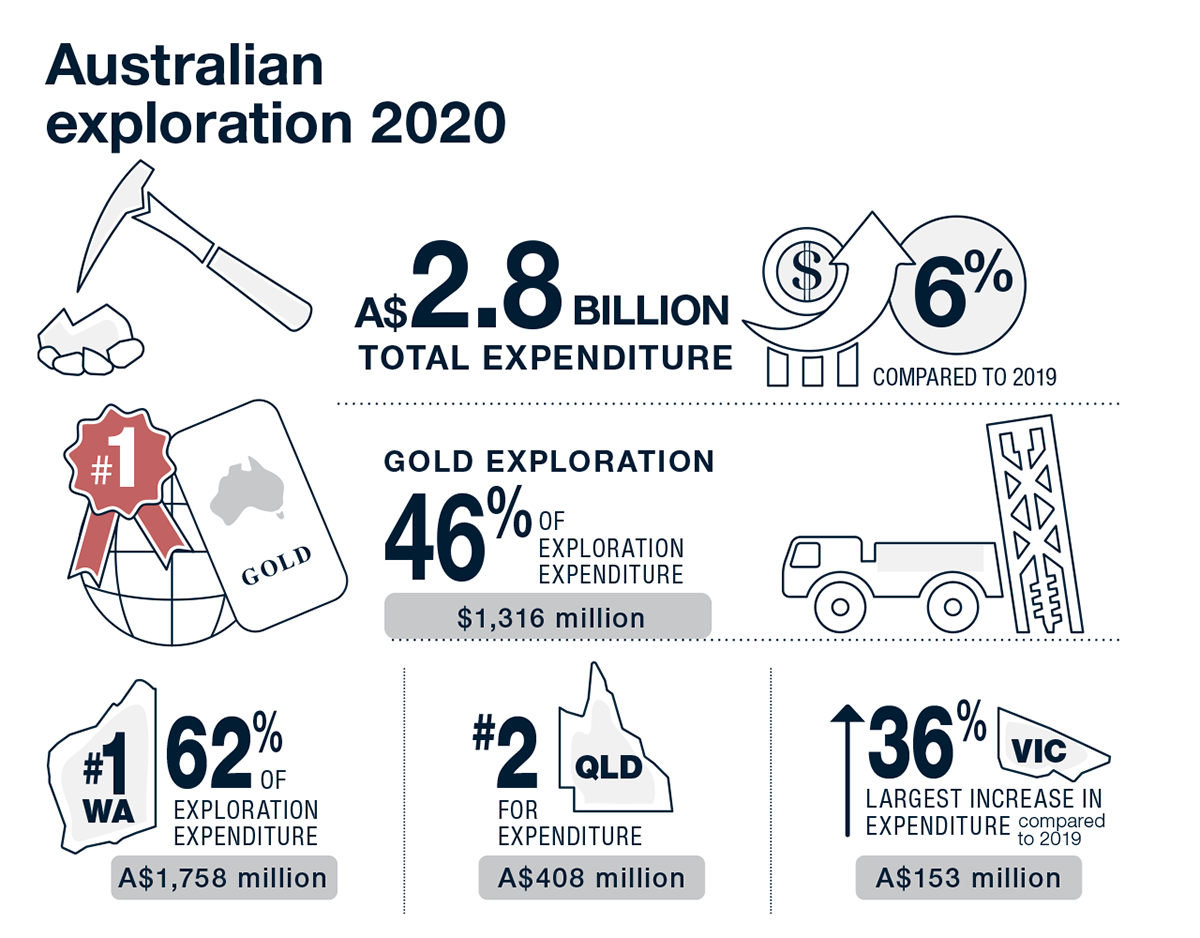 Australian exploration 2020

A$2.8 BILLION
TOTAL EXPENDITURE

$

6%
COMPARED TO 2019

#1

GOLD

GOLD EXPLORATION
46% OF EXPLORATION EXPENDITURE
$1,316 million

#1 WA
62% OF EXPLORATION EXPENDITURE
A$1,758 million

#2 QLD
FOR EXPENDITURE
A$408 million

36% VIC
LARGEST INCREASE IN EXPENDITURE compared to 2019
A$153 million