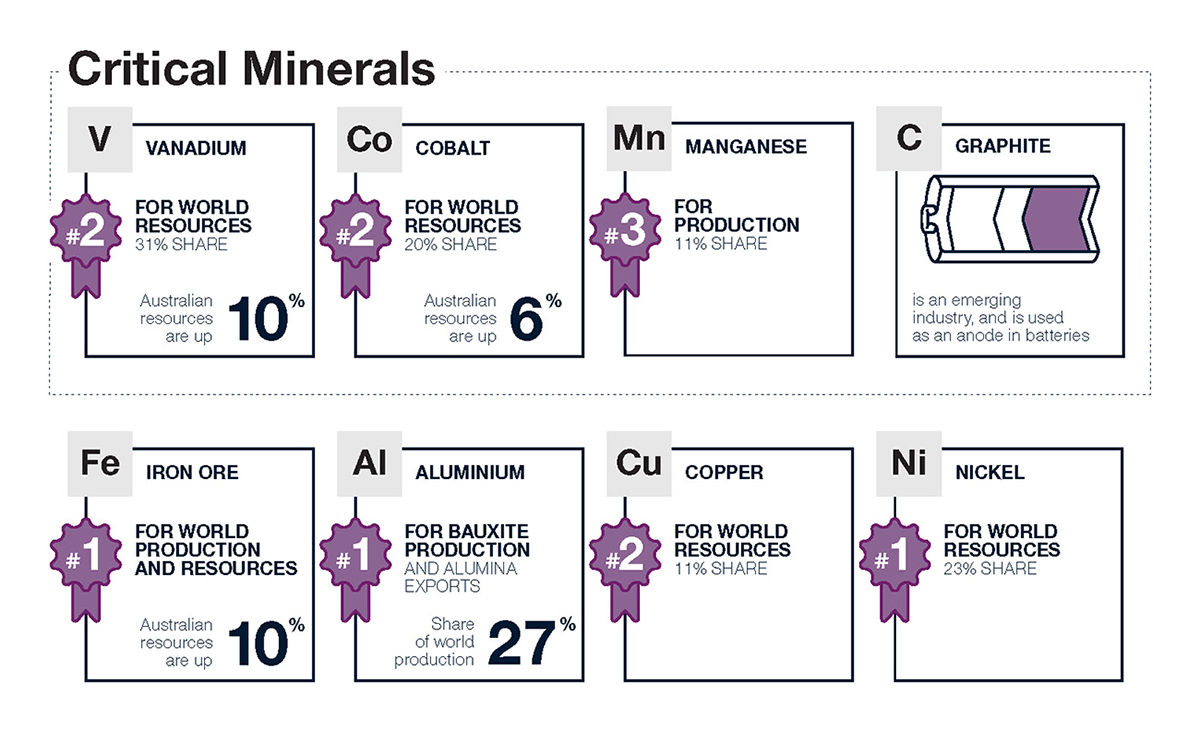 Critical Minerals

V VANADIUM

#2 FOR WORLD RESOURCES 31% SHARE

Australian resources are up 10%

Co COBALT

#2 FOR WORLD RESOURCES 20% SHARE

Australian resources are up 6%

Mn MANGANESE

#3 FOR PRODUCTION 11% SHARE

C GRAPHITE

is an emerging industry, and is used as an anode in batteries

Fe IRON ORE

#1 FOR WORLD PRODUCTION AND RESOURCES

Australian resources are up 10%

Al ALUMINIUM

#1 FOR BAUXITE PRODUCTION AND ALUMINA EXPORTS

Share of world production 27%

Cu COPPER

#2 FOR WORLD RESOURCES 11% SHARE

Ni NICKEL

#1 FOR WORLD RESOURCES 23% SHARE