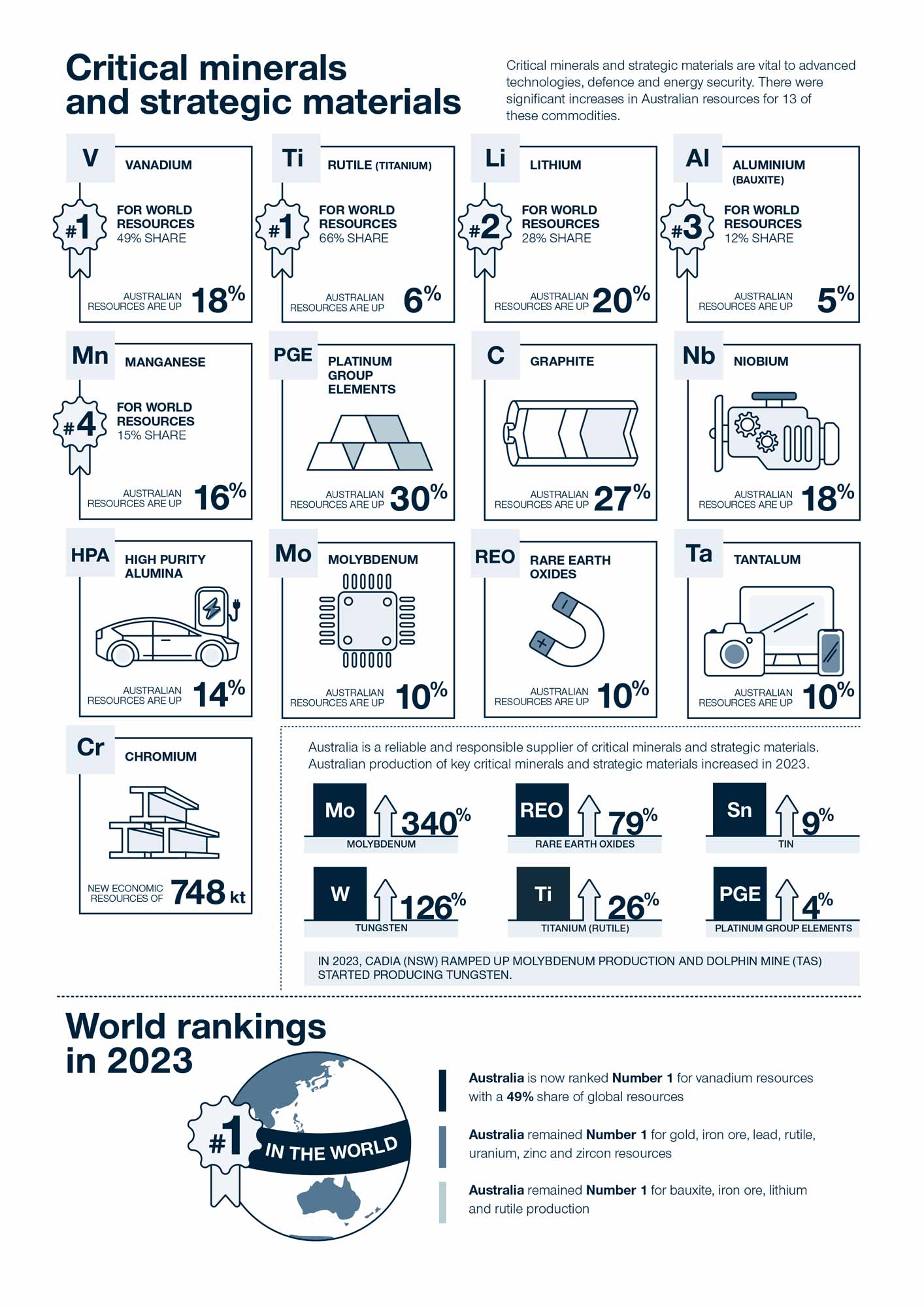 Critical minerals and strategic materials

Critical minerals and strategic materials are vital to advanced technologies, defence and energy security. There were significant increases in Australian resources for 13 of these commodities.

V VANADIUM
#1 FOR WORLD RESOURCES 49% SHARE
AUSTRALIAN RESOURCES ARE UP 18%

Ti RUTILE (TITANIUM)
#1 FOR WORLD RESOURCES 66% SHARE
AUSTRALIAN RESOURCES ARE UP 6%

Li LITHIUM
#2 FOR WORLD RESOURCES 28% SHARE
AUSTRALIAN RESOURCES ARE UP 20%

Al ALUMINIUM (BAUXITE)
#3 FOR WORLD RESOURCES 12% SHARE
AUSTRALIAN RESOURCES ARE UP 5%

Mn MANGANESE
#4 FOR WORLD RESOURCES 15% SHARE
AUSTRALIAN RESOURCES ARE UP 16%

PGE PLATINUM GROUP ELEMENTS
AUSTRALIAN RESOURCES ARE UP 30%

C GRAPHITE
AUSTRALIAN RESOURCES ARE UP 27%

Nb NIOBIUM
AUSTRALIAN RESOURCES ARE UP 18%

HPA HIGH PURITY ALUMINA
AUSTRALIAN RESOURCES ARE UP 14%

Mo MOLYBDENUM
AUSTRALIAN RESOURCES ARE UP 10%

REO RARE EARTH OXIDES
AUSTRALIAN RESOURCES ARE UP 10%

Ta TANTALUM
AUSTRALIAN RESOURCES ARE UP 10%

Cr CHROMIUM
NEW ECONOMIC RESOURCES OF 748 kt

Australia is a reliable and responsible supplier of critical minerals and strategic materials. Australian production of key critical minerals and strategic materials increased in 2023.

Mo 340% MOLYBDENUM
REO 79% RARE EARTH OXIDES
Sn 9% TIN
W 126% TUNGSTEN
Ti 26% TITANIUM (RUTILE)
PGE 4% PLATINUM GROUP ELEMENTS

IN 2023, CADIA (NSW) RAMPED UP MOLYBDENUM PRODUCTION AND DOLPHIN MINE (TAS) STARTED PRODUCING TUNGSTEN.

World rankings in 2023

#1 IN THE WORLD

Australia is now ranked Number 1 for vanadium resources with a 49% share of global resources

Australia remained Number 1 for gold, iron ore, lead, rutile, uranium, zinc and zircon resources

Australia remained Number 1 for bauxite, iron ore, lithium and rutile production