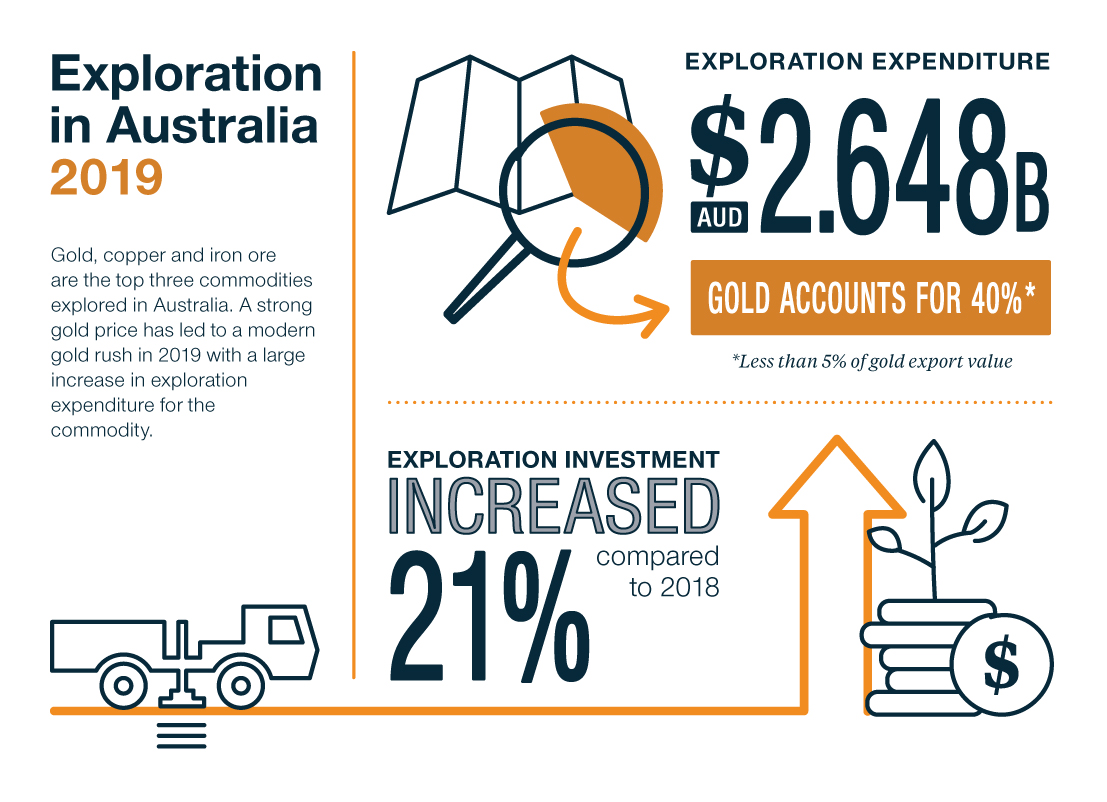 Exploration in Australia 2019

Gold, copper and iron ore are the top three commodities explored in Australia. A strong gold price has led to a modern gold rush in 2019 with a large increase in exploration expenditure for the commodity.

EXPLORATION EXPENDITURE

$ AUD 2.648B

GOLD ACCOUNTS FOR 40%*

*Less than 5% of gold export value

EXPLORATION INVESTMENT

INCREASED

21%

compared to 2018

$