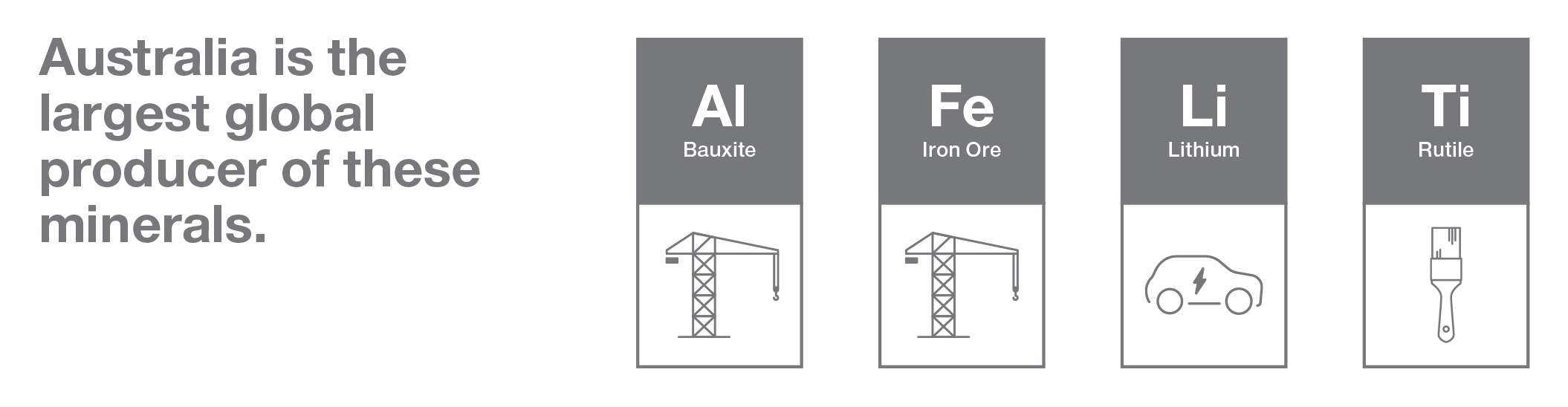 Australia is the largest global producer of these minerals.

Al
Bauxite

Fe
Iron Ore

Li
Lithium

Ti
Rutile