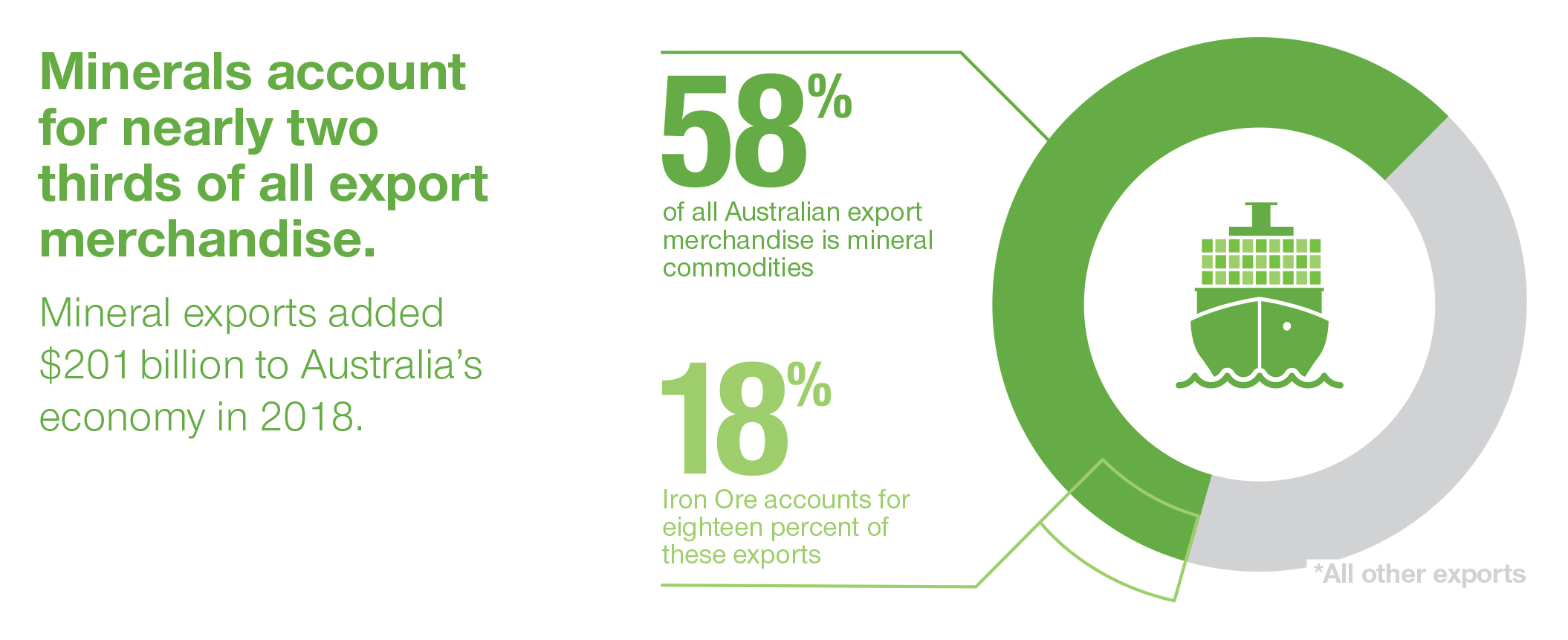 Minerals account for nearly two thirds of all export merchandise.

Mineral exports added $201 billion to Australia's economy in 2018.

58%

of all Australian export merchandise is mineral commodities

18%

Iron Ore accounts for eighteen percent of these exports

*All other exports