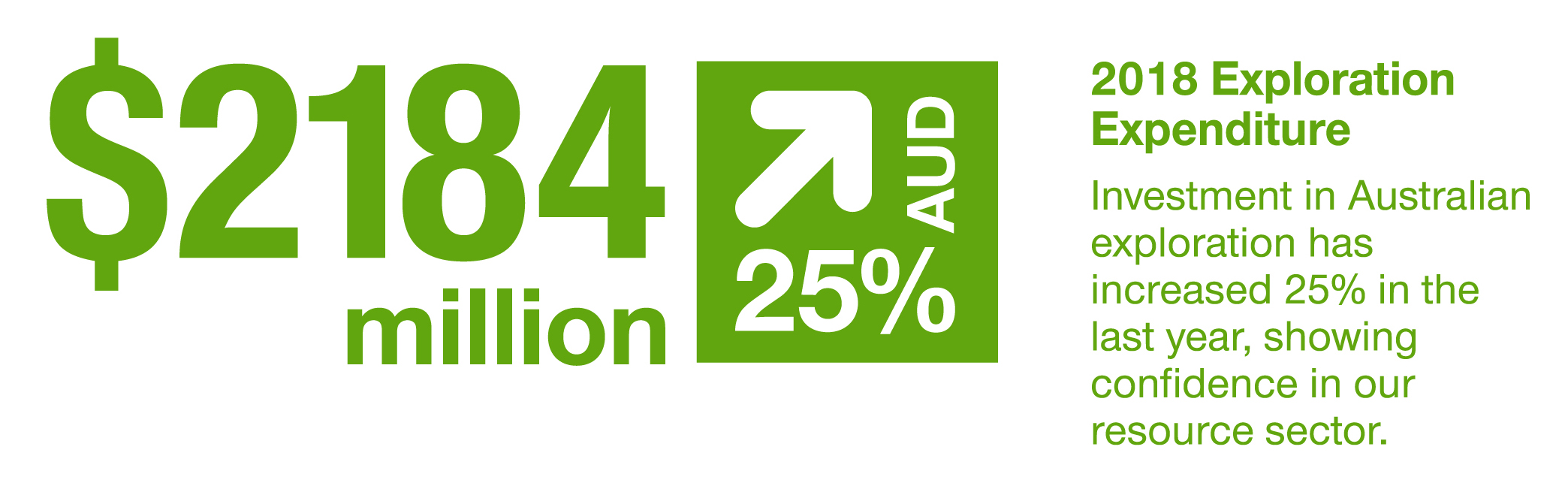 $2184 million

AUD

25%

2018 Exploration Expenditure

Investment in Australian exploration has increased 25% in the last year, showing confidence in our resource sector.