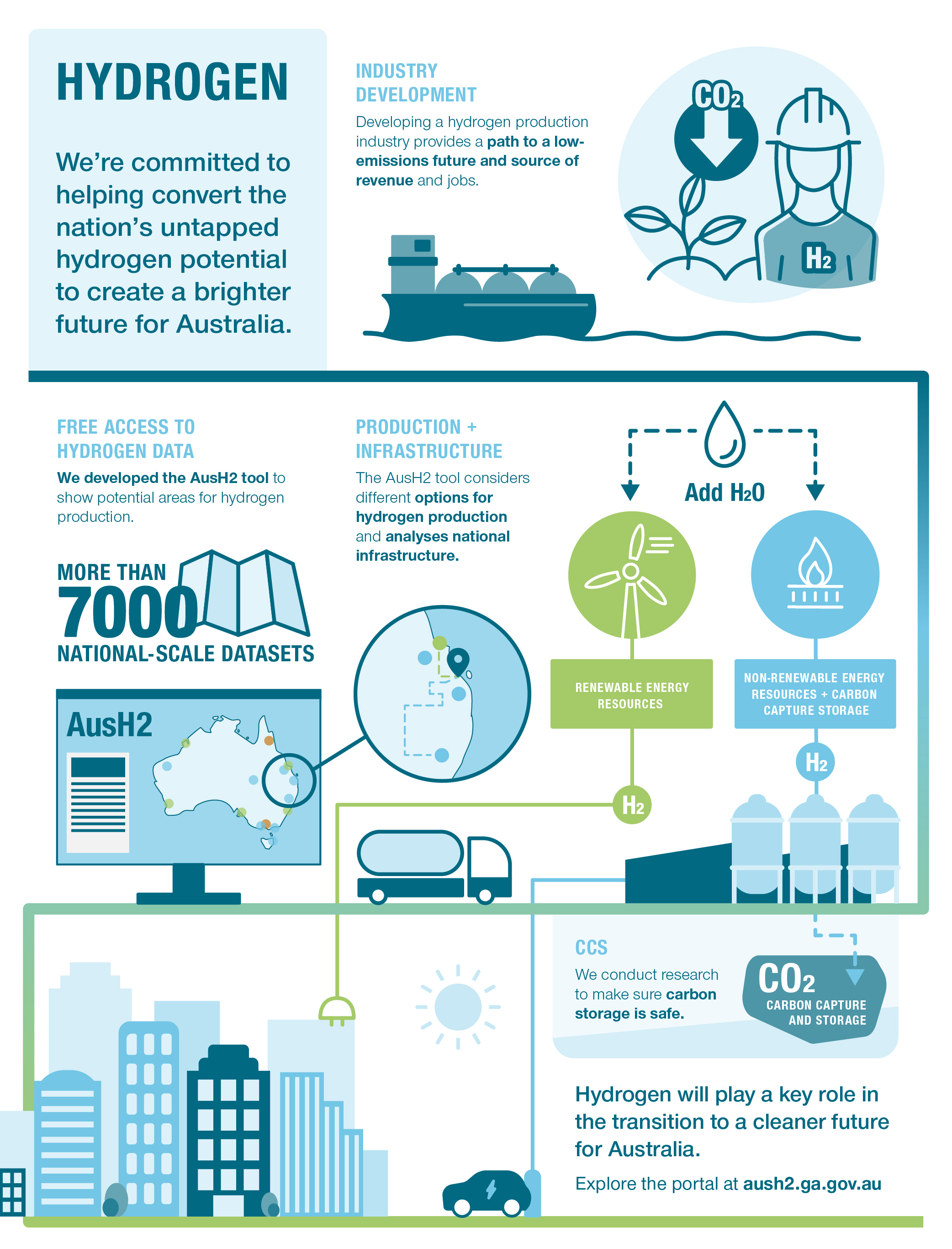 HYDROGEN

We're committed to helping convert the nation's untapped hydrogen potential to create a brighter future for Australia.

INDUSTRY DEVELOPMENT

Developing a hydrogen production industry provides a path to a low-emissions future and source of revenue and jobs.

$CO_2$

$H_2$

FREE ACCESS TO HYDROGEN DATA

We developed the AusH2 tool to show potential areas for hydrogen production.

MORE THAN 7000 NATIONAL-SCALE DATASETS

AusH2

PRODUCTION + INFRASTRUCTURE

The AusH2 tool considers different options for hydrogen production and analyses national infrastructure.

Add $H_2O$

RENEWABLE ENERGY RESOURCES

NON-RENEWABLE ENERGY RESOURCES + CARBON CAPTURE STORAGE

$H_2$

$H_2$

CCS

We conduct research to make sure carbon storage is safe.

$CO_2$
CARBON CAPTURE AND STORAGE

Hydrogen will play a key role in the transition to a cleaner future for Australia.

Explore the portal at aush2.ga.gov.au