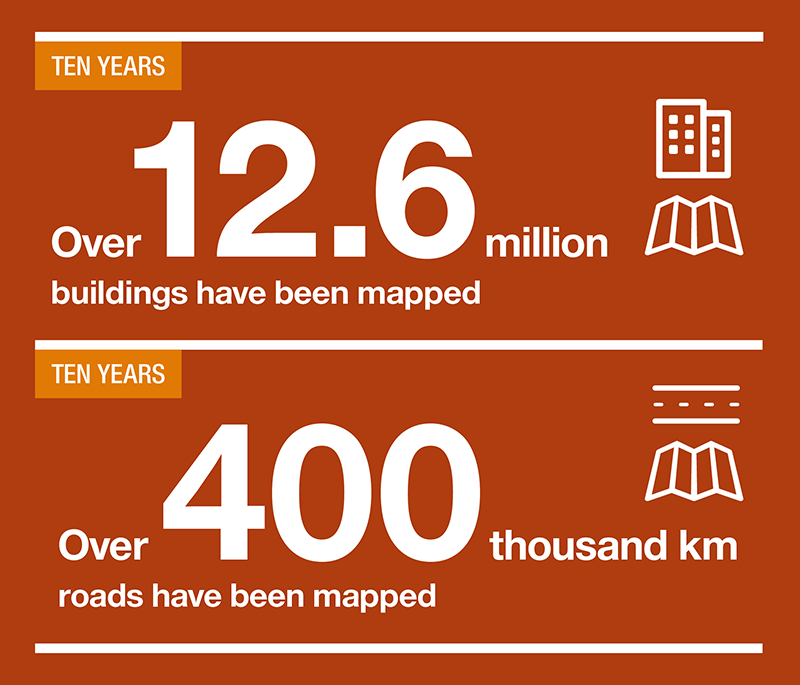 TEN YEARS

Over 12.6 million buildings have been mapped

TEN YEARS

Over 400 thousand km roads have been mapped