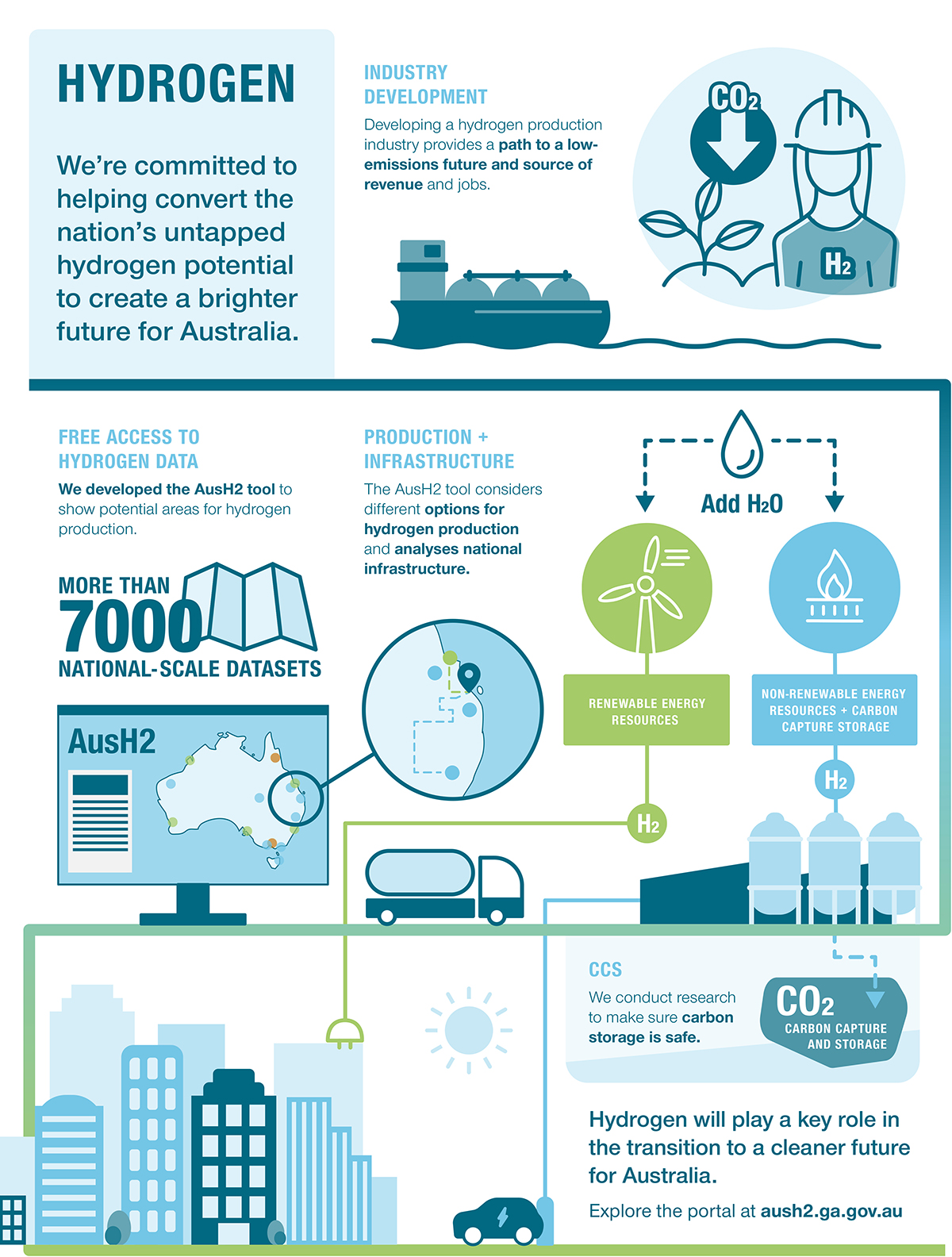 HYDROGEN

We're committed to helping convert the nation's untapped hydrogen potential to create a brighter future for Australia.

INDUSTRY DEVELOPMENT

Developing a hydrogen production industry provides a path to a low-emissions future and source of revenue and jobs.

$CO_2$

$H_2$

FREE ACCESS TO HYDROGEN DATA

We developed the AusH2 tool to show potential areas for hydrogen production.

MORE THAN 7000 NATIONAL-SCALE DATASETS

AusH2

PRODUCTION + INFRASTRUCTURE

The AusH2 tool considers different options for hydrogen production and analyses national infrastructure.

Add $H_2O$

RENEWABLE ENERGY RESOURCES

NON-RENEWABLE ENERGY RESOURCES + CARBON CAPTURE STORAGE

$H_2$

$H_2$

CCS

We conduct research to make sure carbon storage is safe.

$CO_2$
CARBON CAPTURE AND STORAGE

Hydrogen will play a key role in the transition to a cleaner future for Australia.

Explore the portal at aush2.ga.gov.au